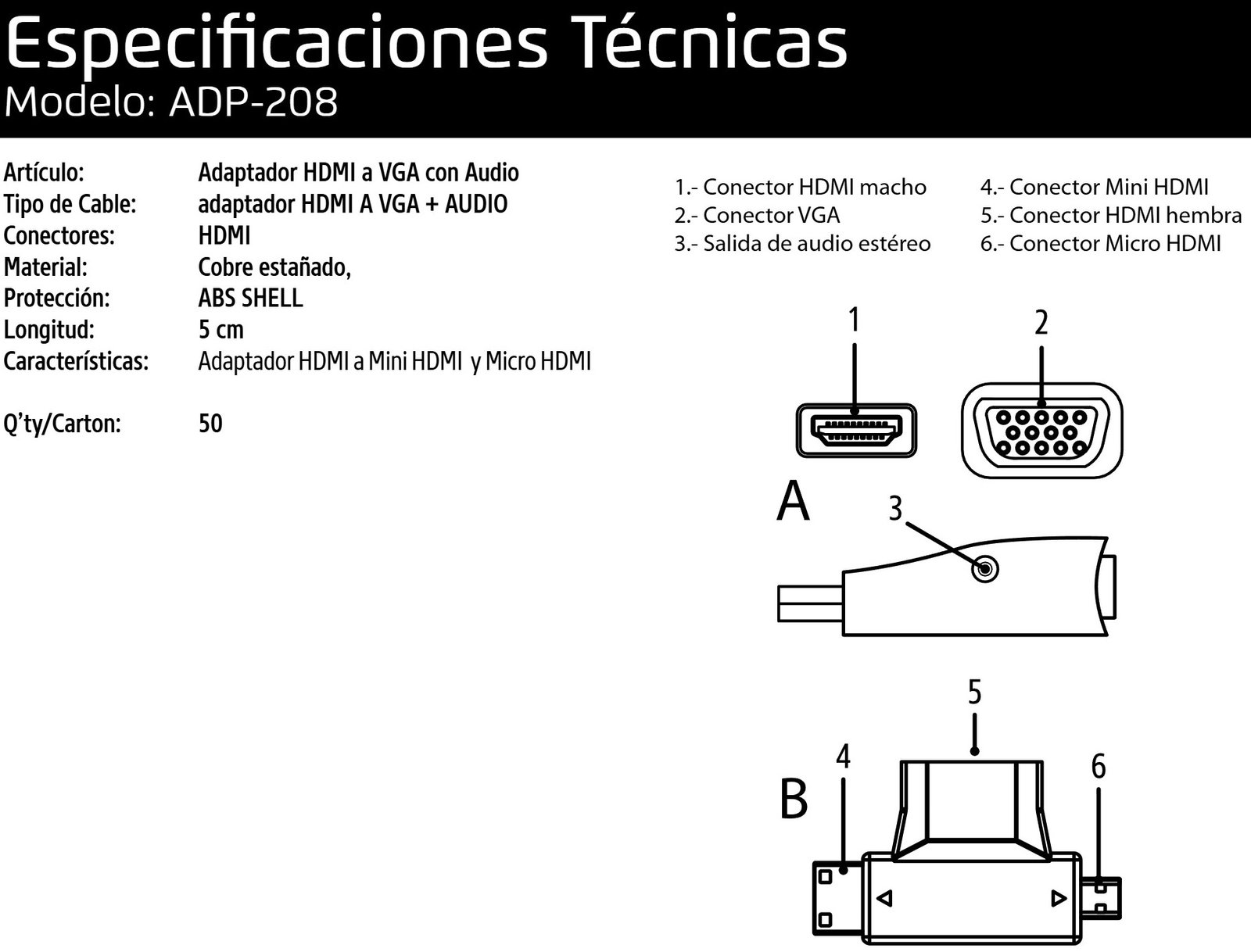 Especificaciones Técnicas
Modelo: ADP-208

| | |
|---|---|
| Artículo: | Adaptador HDMI a VGA con Audio |
| Tipo de Cable: | adaptador HDMI A VGA + AUDIO |
| Conectores: | HDMI |
| Material: | Cobre estañado, |
| Protección: | ABS SHELL |
| Longitud: | 5 cm |
| Características: | Adaptador HDMI a Mini HDMI y Micro HDMI |
| Q'ty/Carton: | 50 |

1.- Conector HDMI macho
2.- Conector VGA
3.- Salida de audio estéreo
4.- Conector Mini HDMI
5.- Conector HDMI hembra
6.- Conector Micro HDMI

1
2
A
3
5
4
6
B